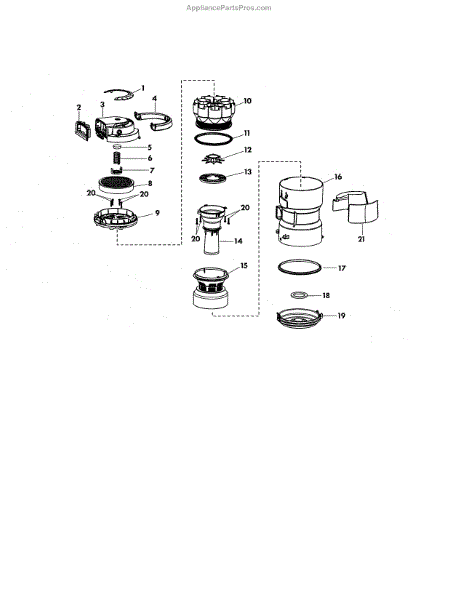 AppliancePartsPros.com

1
2
3
4
5
6
7
8
20
20
9
10
11
12
13
20
20
14
15
16
21
17
18
19