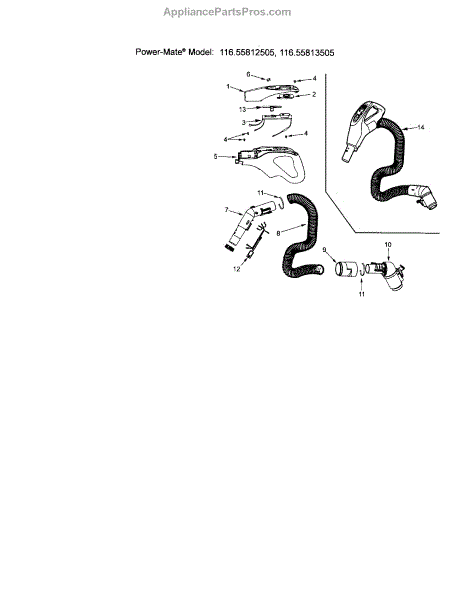 AppliancePartsPros.com

Power-Mate® Model: 116.55812505, 116.55813505

6
4
1
2
13
3
4
4
5
14
11
7
8
12
9
10
11