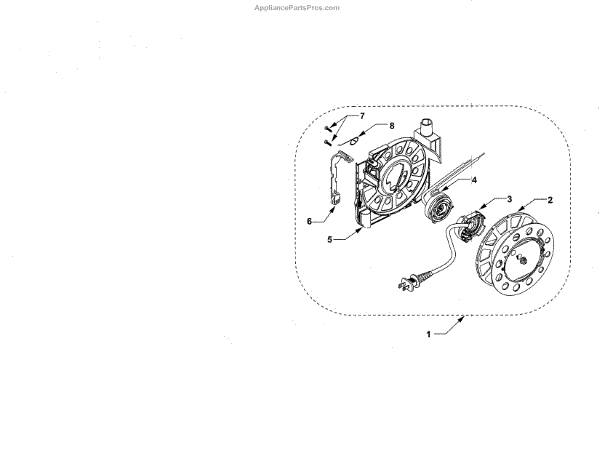 AppliancePartsPros.com

7
8
4
3
2
6
5
1