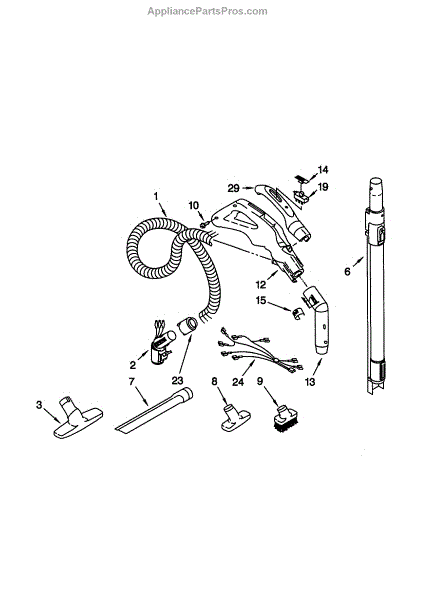 AppliancePartsPros.com

14
29
19
1
10
6
12
15
2
23
24
13
7
8
9
3