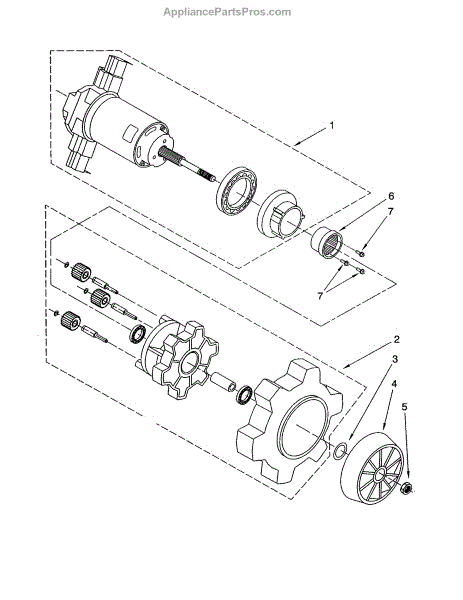 AppliancePartsPros.com

1

6

7

7

2

3

4

5