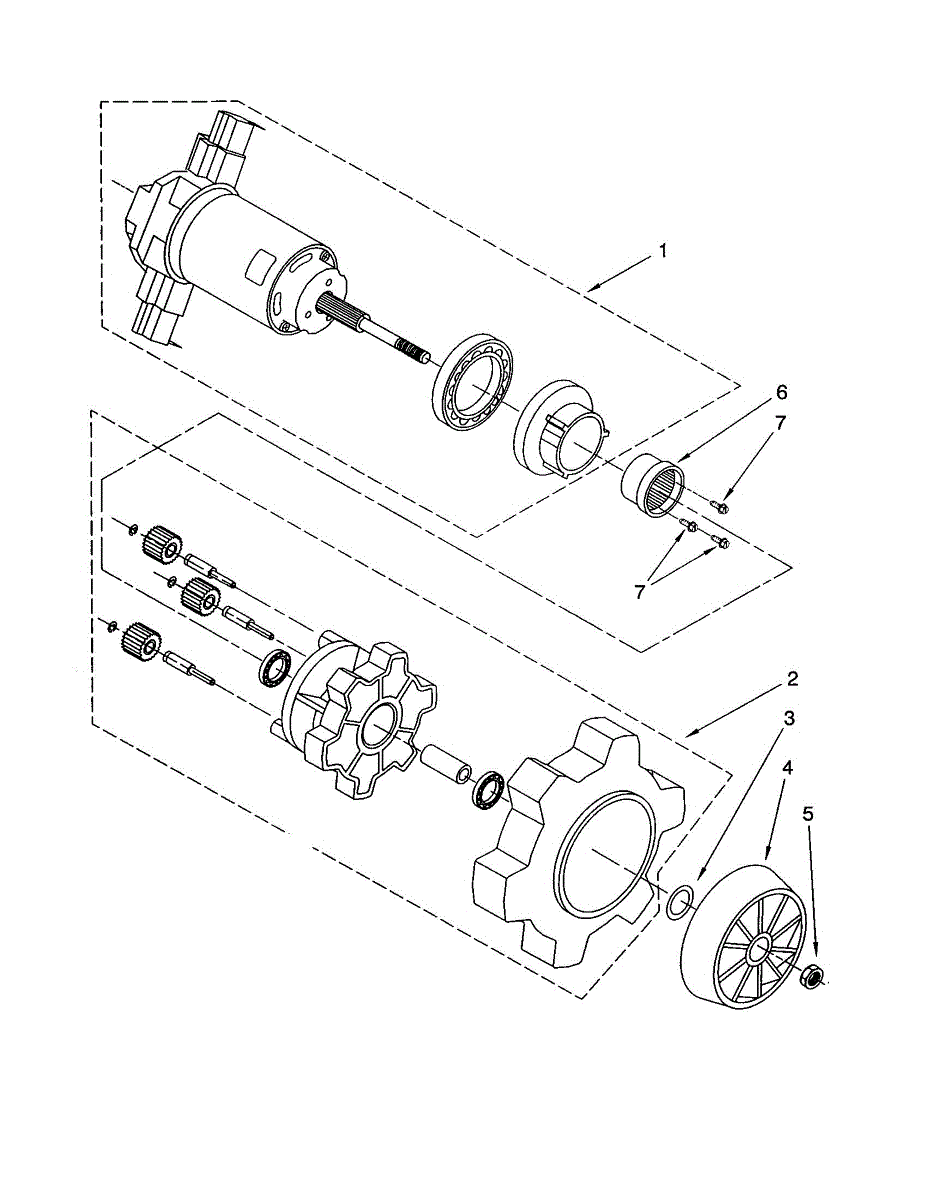 1
6
7
7
2
3
4
5