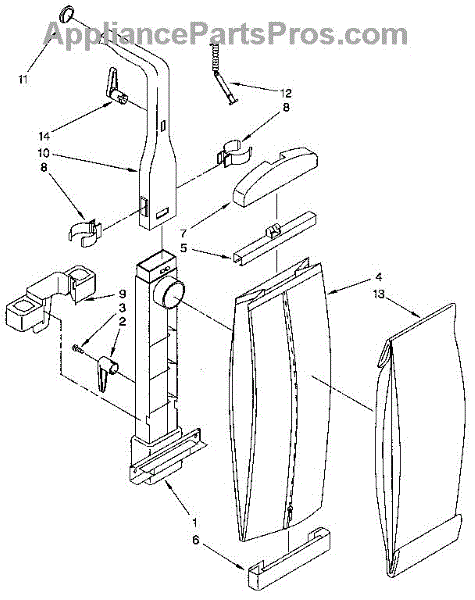 AppliancePartsPros.com

11
12
8
14
10
8
7
5
4
13
9
3
2
1
6