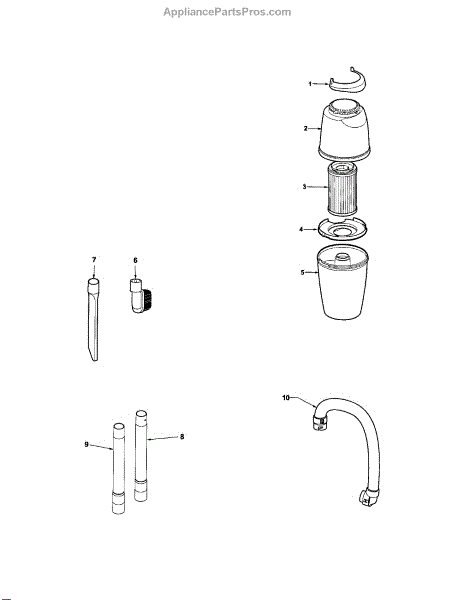 AppliancePartsPros.com

1
2
3
4
5
7
6
10
9
8