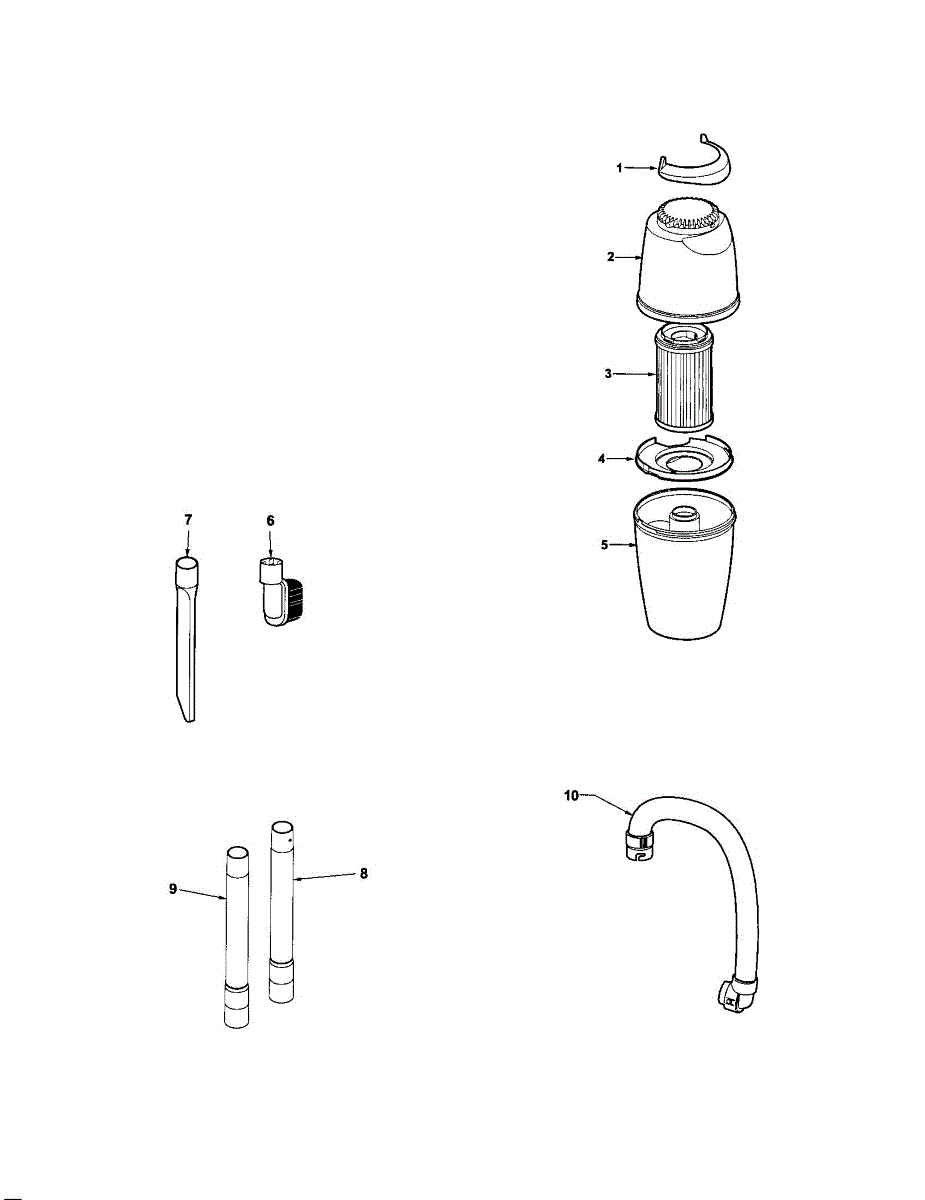 1
2
3
4
5
7
6
10
9
8