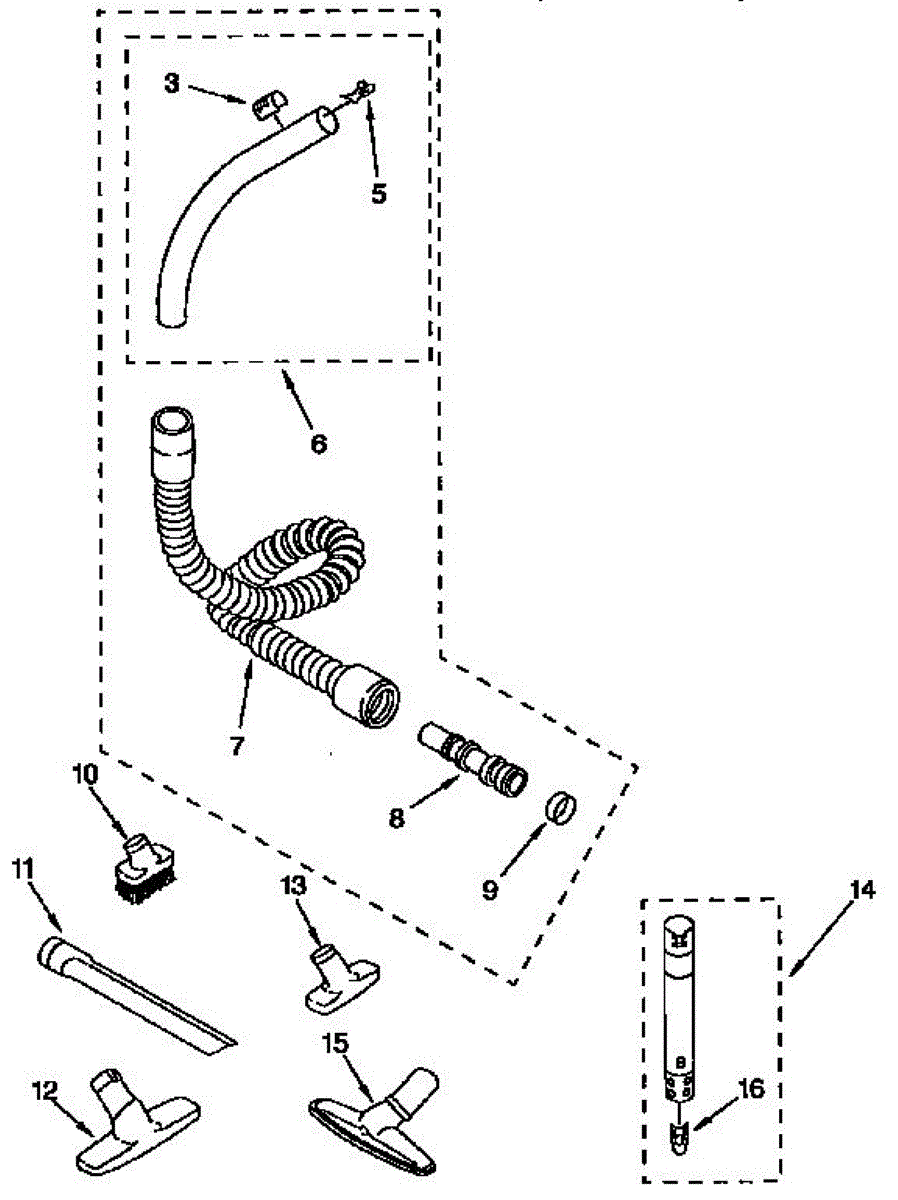 3
5
6
7
8
9
10
11
13
14
12
15
16