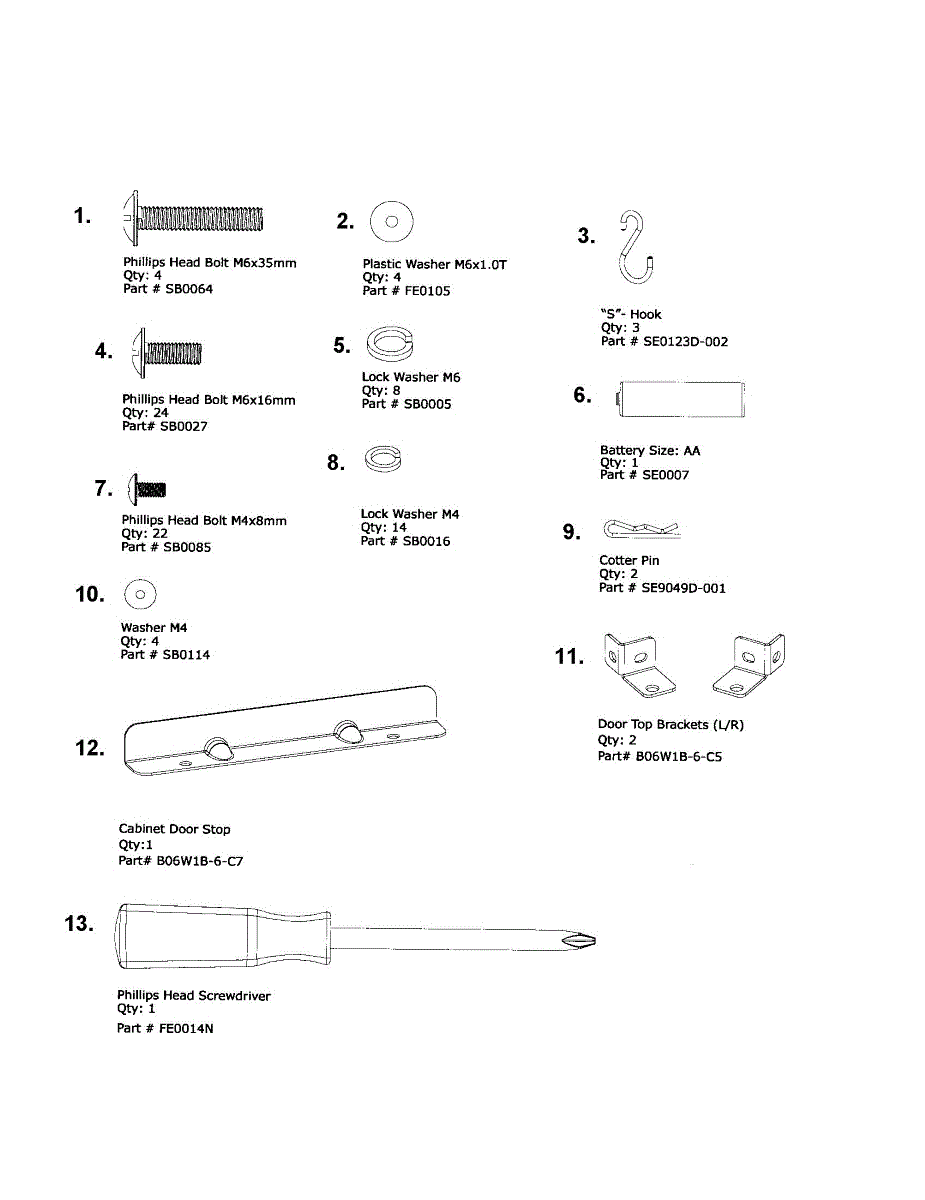 1.
Phillips Head Bolt M6x35mm
Qty: 4
Part # SB0064

2.
Plastic Washer M6x1.0T
Qty: 4
Part # FE0105

3.
"S"- Hook
Qty: 3
Part # SE0123D-002

4.
Phillips Head Bolt M6x16mm
Qty: 24
Part# SB0027

5.
Lock Washer M6
Qty: 8
Part # SB0005

6.
Battery Size: AA
Qty: 1
Part # SE0007

7.
Phillips Head Bolt M4x8mm
Qty: 22
Part # SB0085

8.
Lock Washer M4
Qty: 14
Part # SB0016

9.
Cotter Pin
Qty: 2
Part # SE9049D-001

10.
Washer M4
Qty: 4
Part # SB0114

11.
Door Top Brackets (L/R)
Qty: 2
Part# B06W1B-6-C5

12.
Cabinet Door Stop
Qty:1
Part# B06W1B-6-C7

13.
Phillips Head Screwdriver
Qty: 1
Part # FE0014N