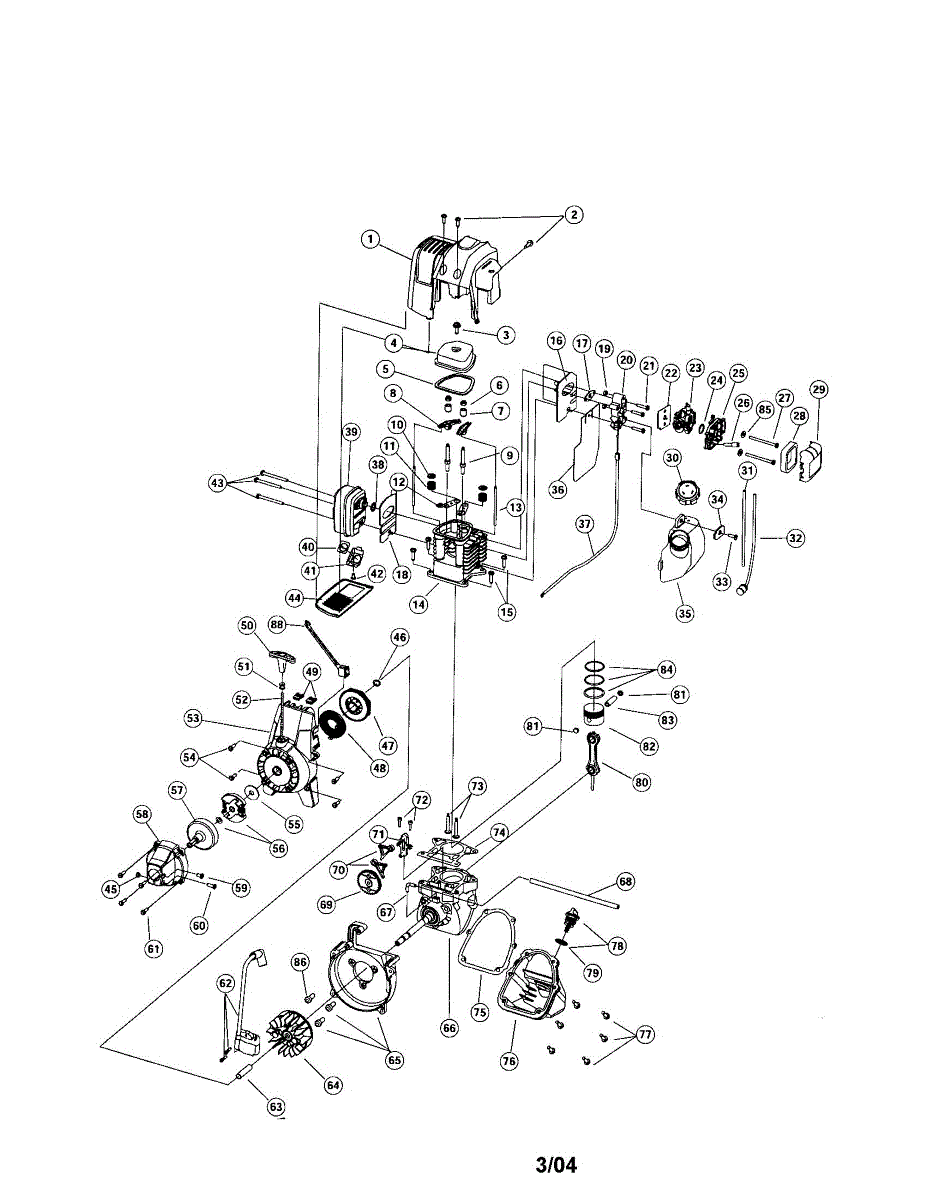 1
2
3
4
5
6
7
8
9
10
11
12
13
14
15
16
17
18
19
20
21
22
23
24
25
26
27
28
29
30
31
32
33
34
35
36
37
38
39
40
41
42
43
44
45
46
47
48
49
50
51
52
53
54
55
56
57
58
59
60
61
62
63
64
65
66
67
68
69
70
71
72
73
74
75
76
77
78
79
80
81
81
82
83
84
85
86
88

3/04