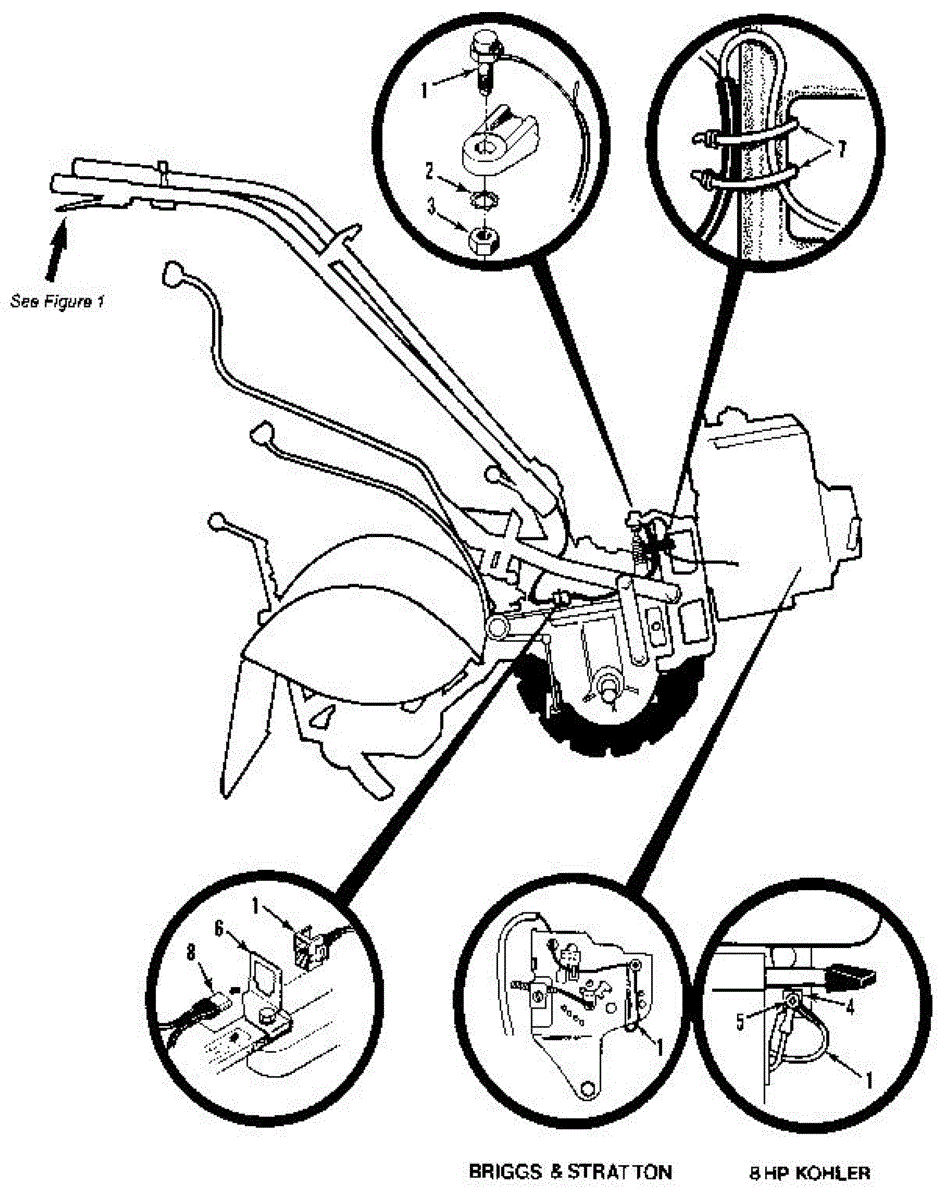 1
2
3
7
See Figure 1
1
6
8
1
4
5
1
BRIGGS & STRATTON
8 HP KOHLER