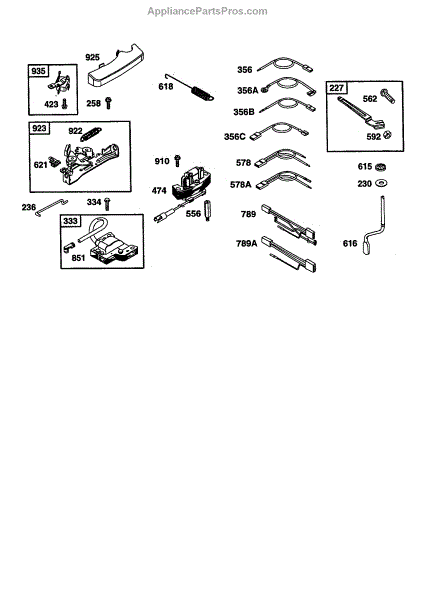 AppliancePartsPros.com

935
423
925
258
923
922
621
236
334
333
851
618
910
474
556
356
356A
356B
356C
578
578A
789
789A
227
562
592
615
230
616