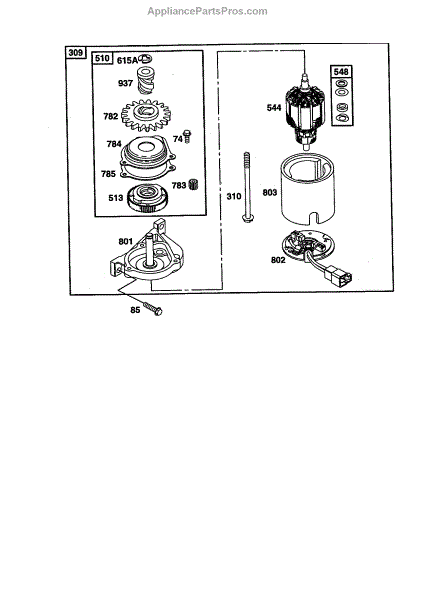 AppliancePartsPros.com

309

510

615A

937

782

74

784

785

783

513

801

85

548

544

310

803

802