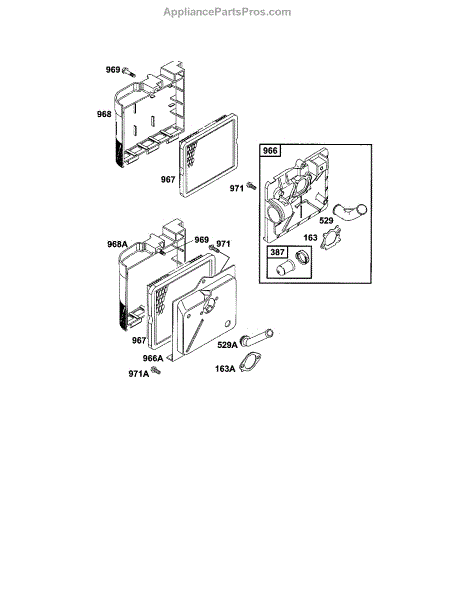 AppliancePartsPros.com

969
968
967
971
966
529
163
387
968A
969
971
967
966A
971A
529A
163A