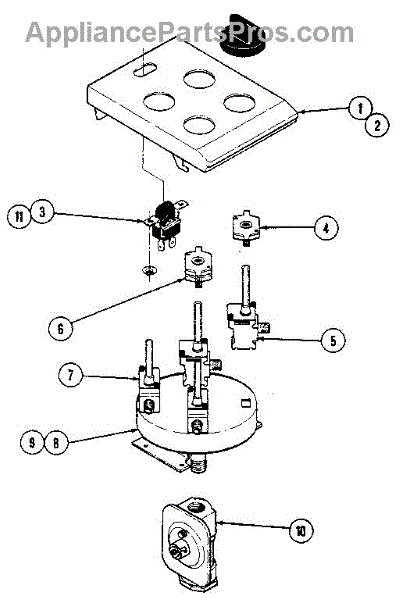 AppliancePartsPros.com

1
2
11
3
4
6
5
7
9
8
10