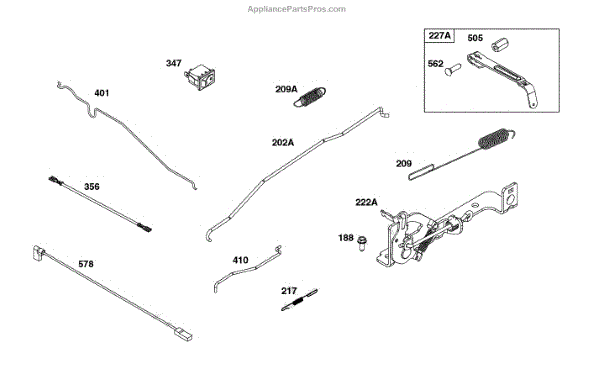 AppliancePartsPros.com

227A
505
562
347
401
209A
202A
209
356
222A
188
410
578
217