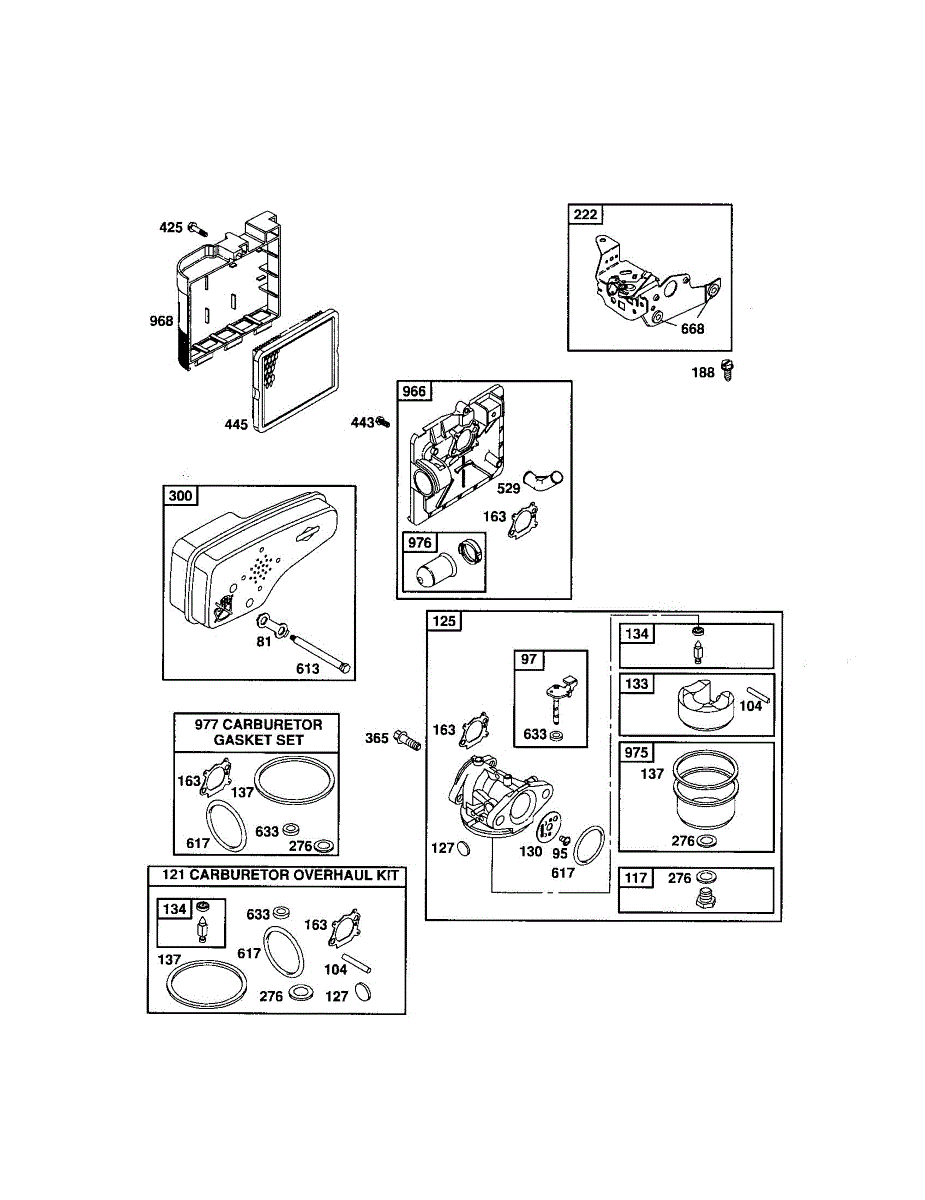 425
968
445

222
668
188

443
966
529
163
976

300
81
613

125
97
633
163
365
127
130
95
617

134
133
104
975
137
276
117
276

977 CARBURETOR GASKET SET
163
137
617
633
276

121 CARBURETOR OVERHAUL KIT
134
633
163
617
137
104
276
127