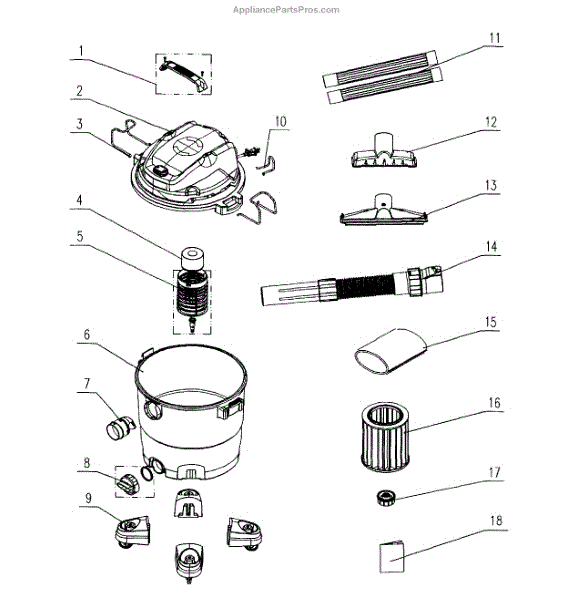 AppliancePartsPros.com

1
2
3
10
4
5
6
7
8
9
11
12
13
14
15
16
17
18