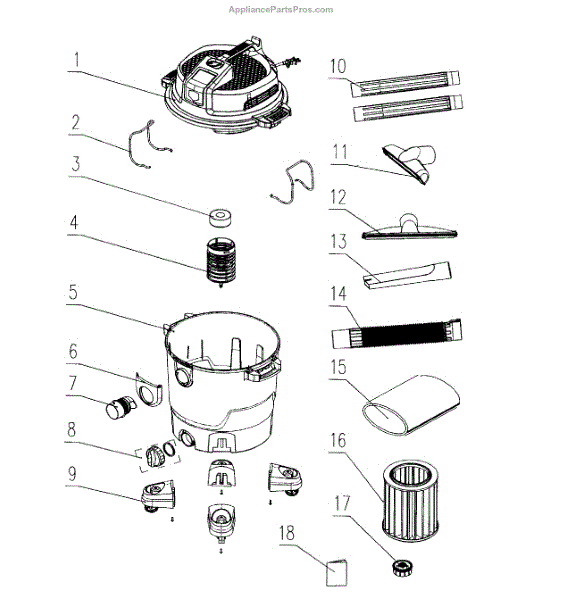 AppliancePartsPros.com

1
2
3
4
5
6
7
8
9
10
11
12
13
14
15
16
17
18