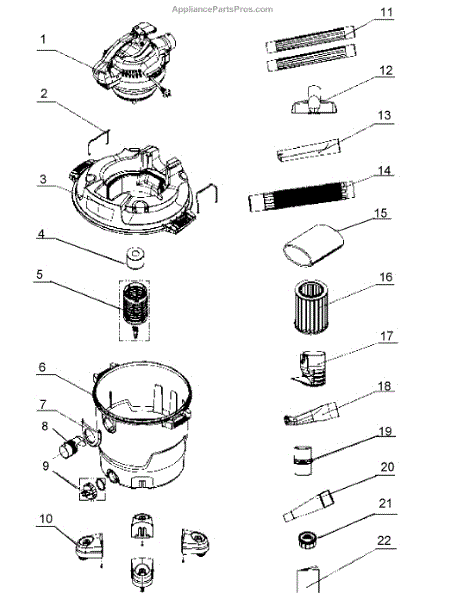 AppliancePartsPros.com

1
2
3
4
5
6
7
8
9
10

11
12
13
14
15
16
17
18
19
20
21
22