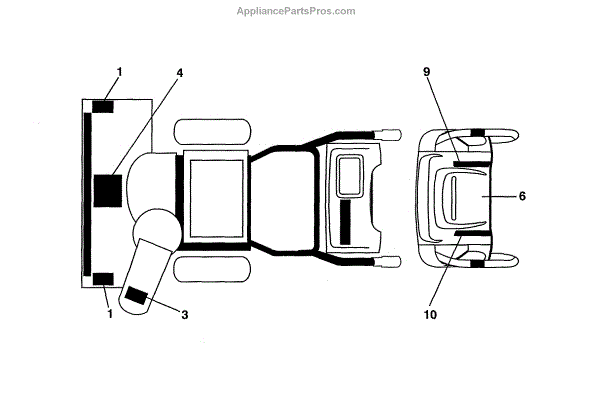 AppliancePartsPros.com

1
4
9
6
1
3
10