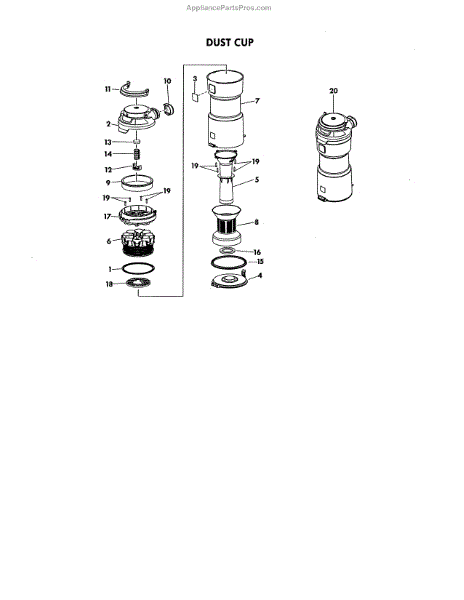 AppliancePartsPros.com

DUST CUP

11
10
2
13
14
12
9
19
19
17
6
1
18
3
7
19
19
5
8
16
15
4
20