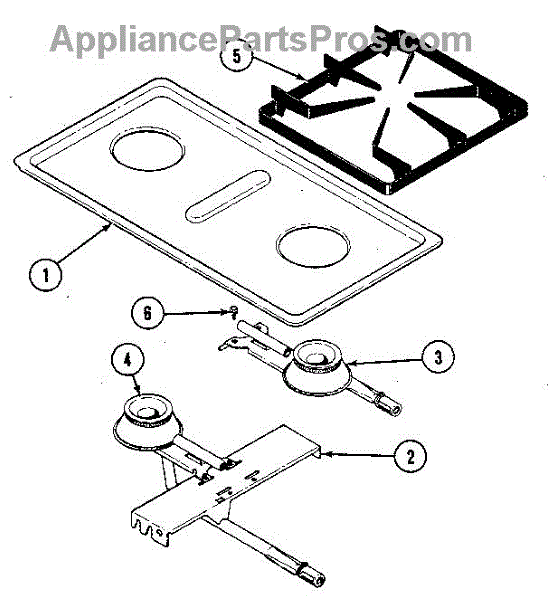 AppliancePartsPros.com

5

1

6

3

4

2