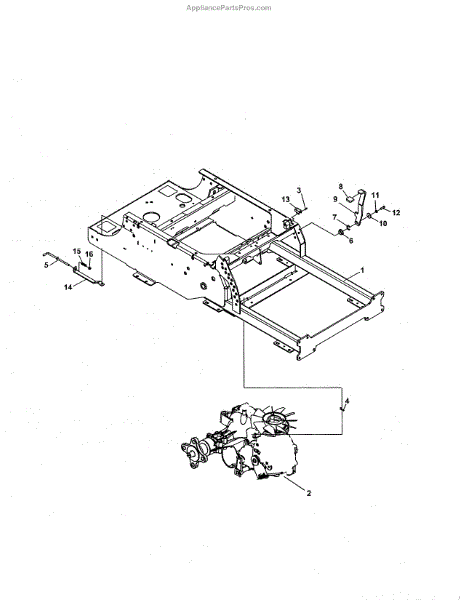 AppliancePartsPros.com

3
13
8
9
11
12
7
10
6
15
16
5
14
1
4
2