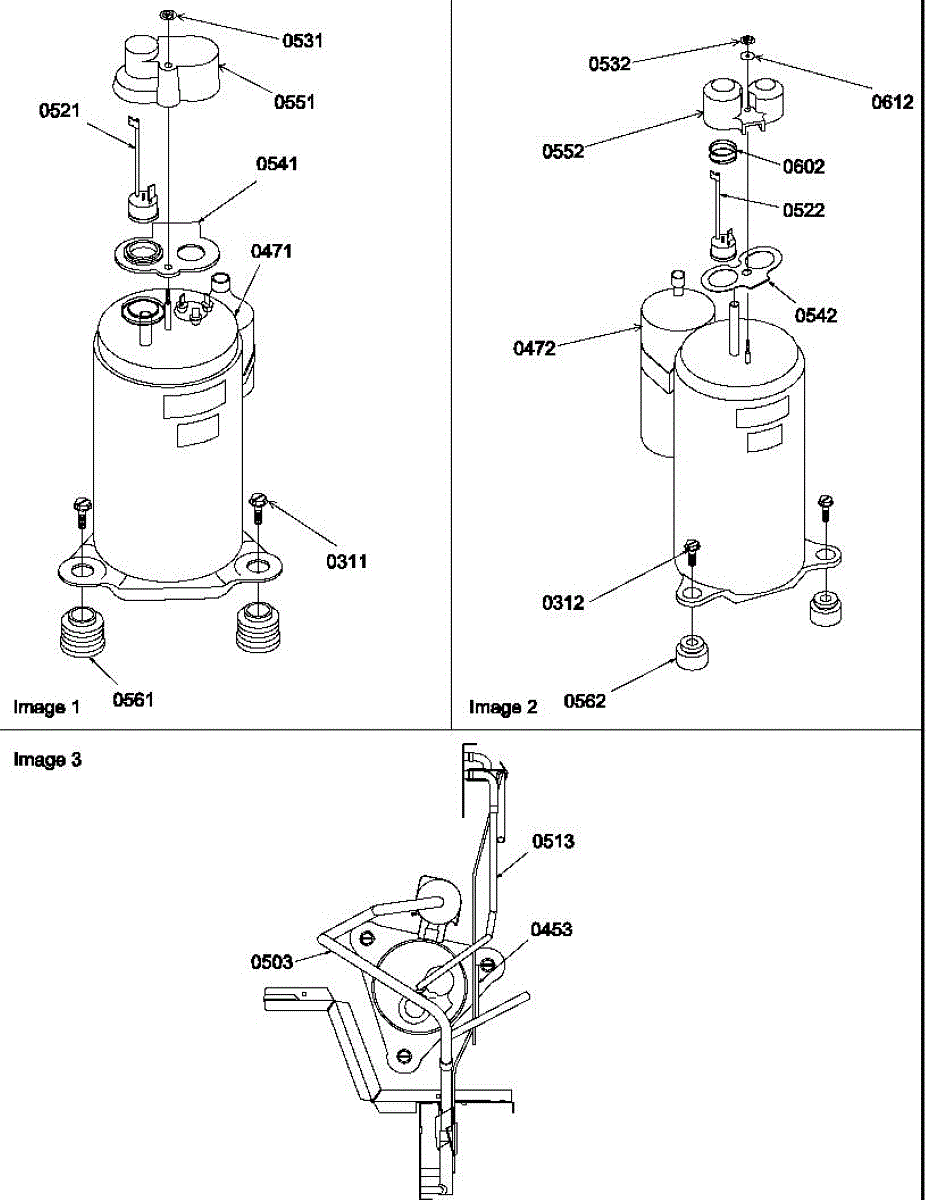 0531
0551
0521
0541
0471
0311
0561
Image 1

0532
0612
0552
0602
0522
0542
0472
0312
0562
Image 2

Image 3
0513
0453
0503