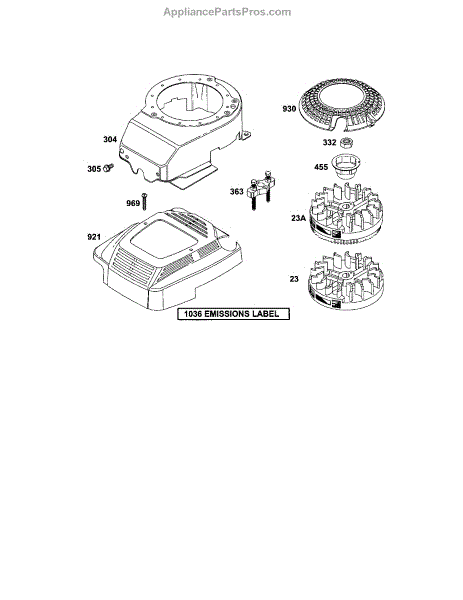 AppliancePartsPros.com

304

305

969

921

363

930

332

455

23A

23

1036 EMISSIONS LABEL