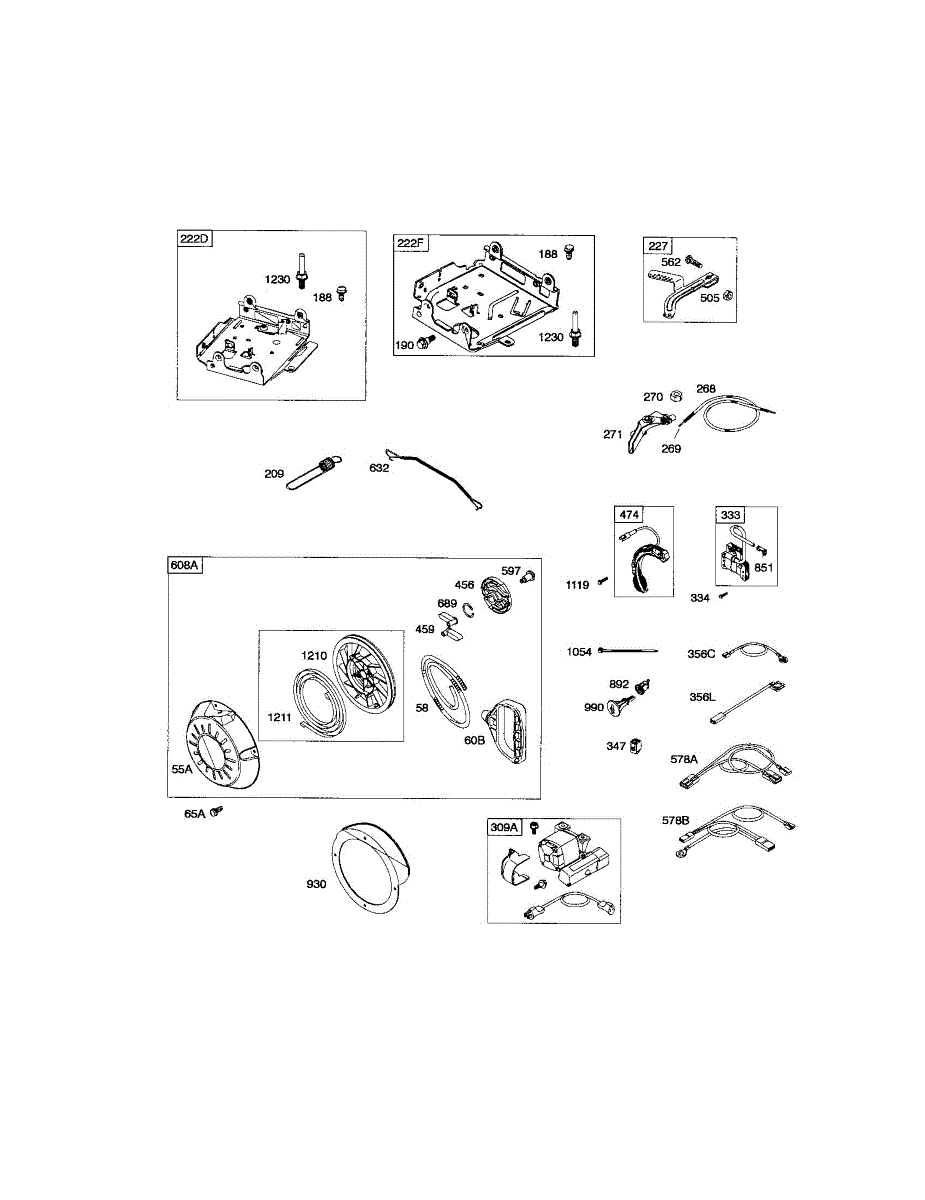 222D
1230
188

222F
188
190
1230

227
562
505

270
268
271
269

209
632

474
1119

333
851
334

608A
597
456
689
459
1210
1211
58
60B
55A

1054
356C
892
990
356L
347
578A
578B

65A

930

309A