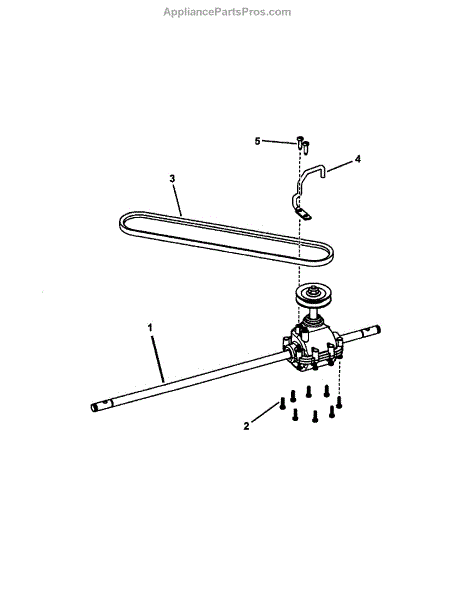 AppliancePartsPros.com

5
4
3
1
2