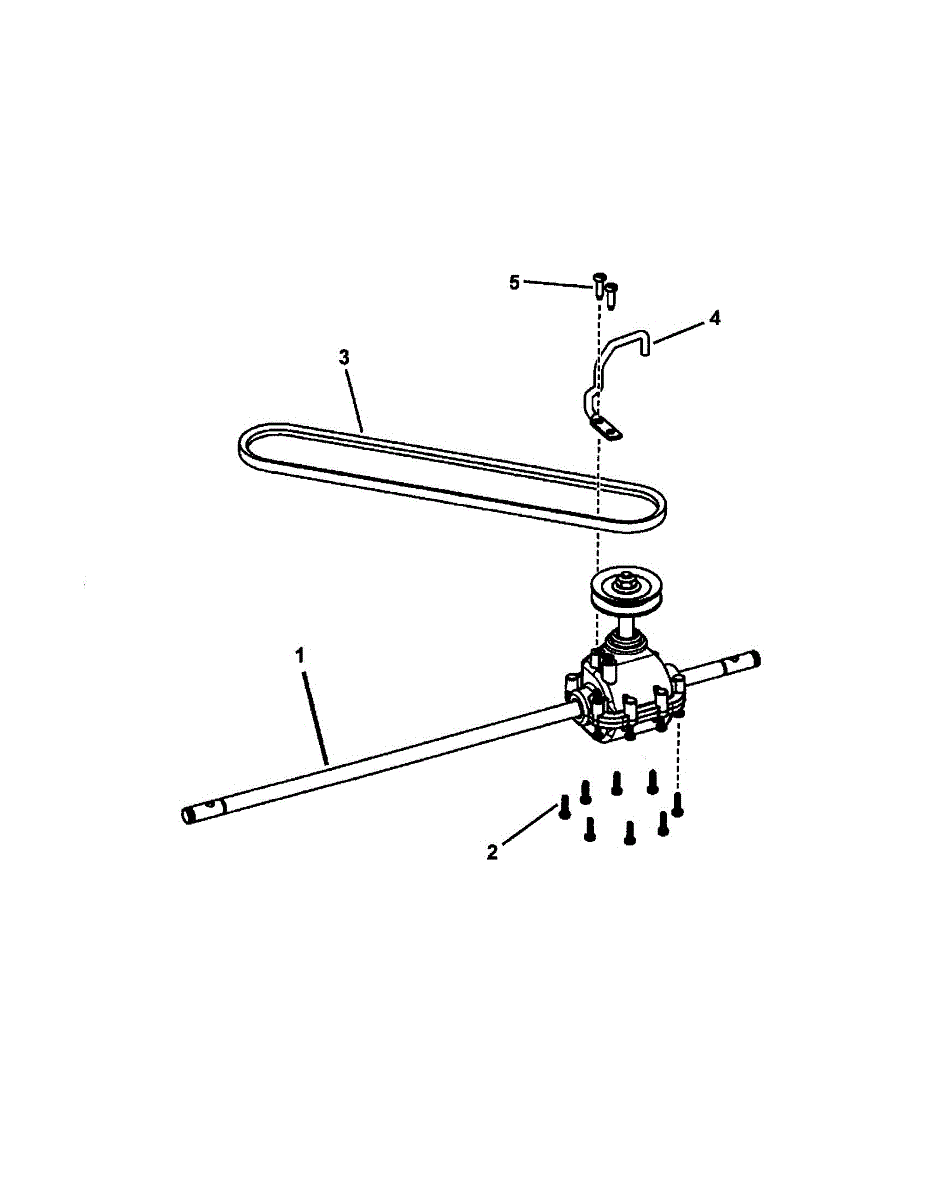 5
4
3
1
2