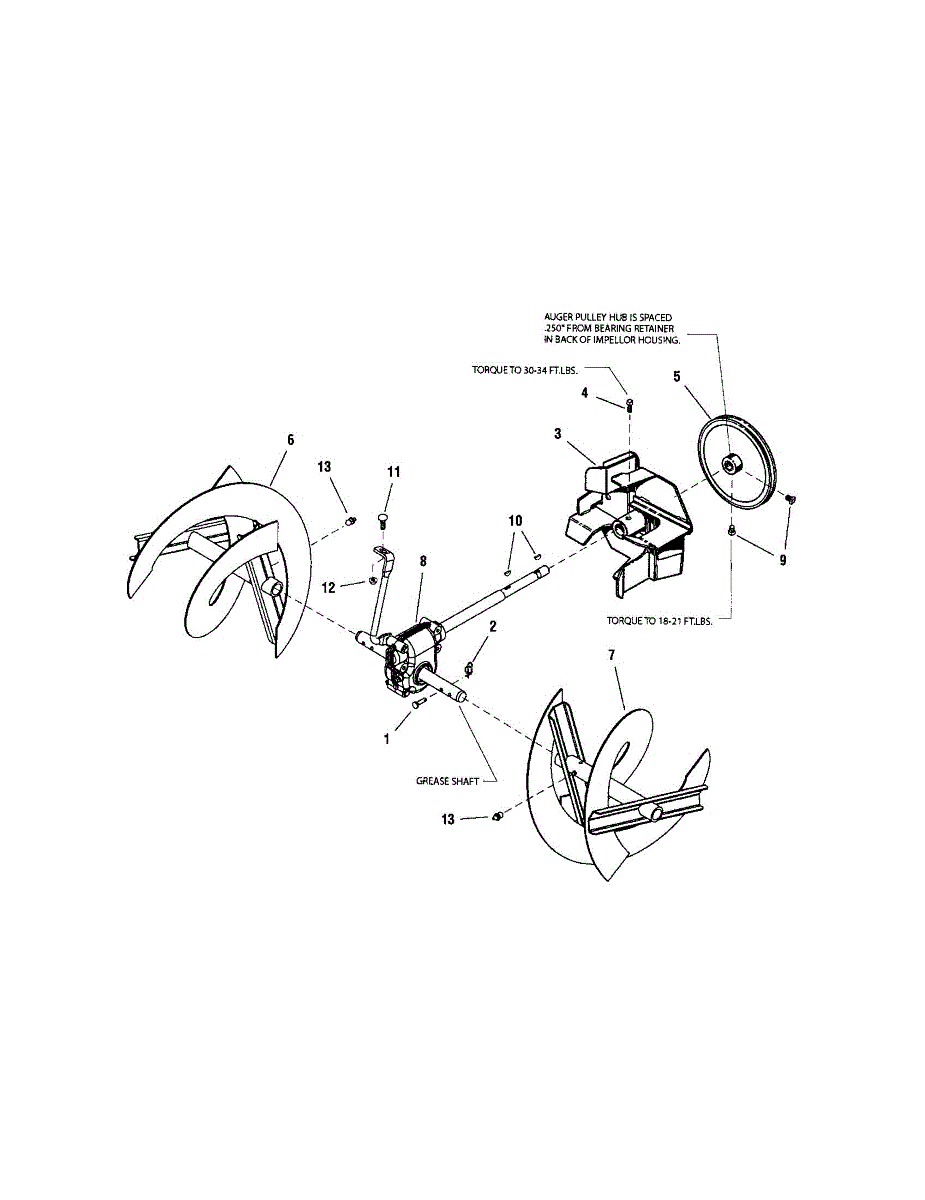 AUGER PULLEY HUB IS SPACED .250" FROM BEARING RETAINER IN BACK OF IMPELLOR HOUSING.

TORQUE TO 30-34 FT.LBS.

4

5

3

6

13

11

10

9

12

8

TORQUE TO 18-21 FT.LBS.

2

7

1

GREASE SHAFT

13