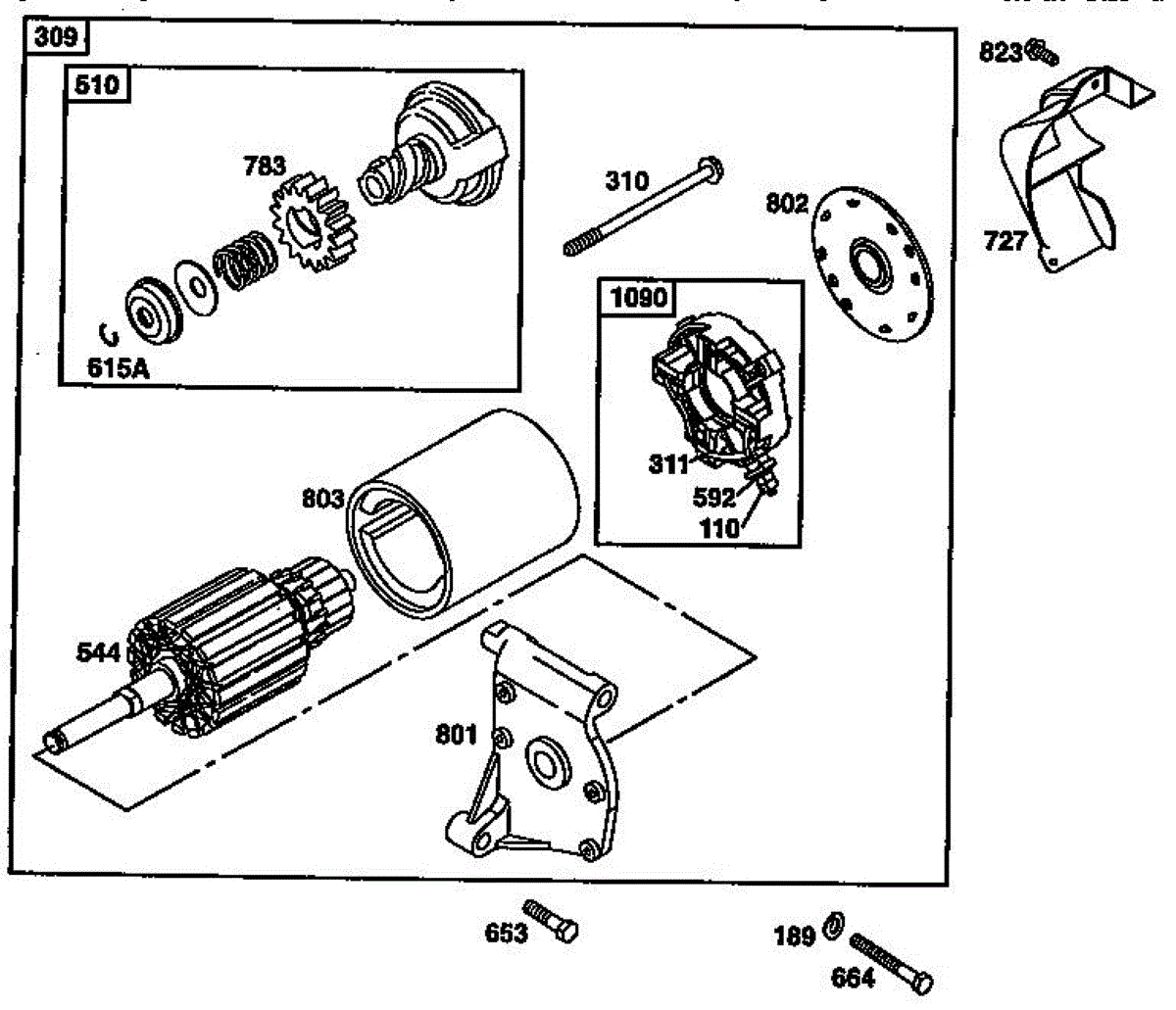 309
510
783
615A
310
802
823
727
1090
311
592
110
803
544
801
653
189
664