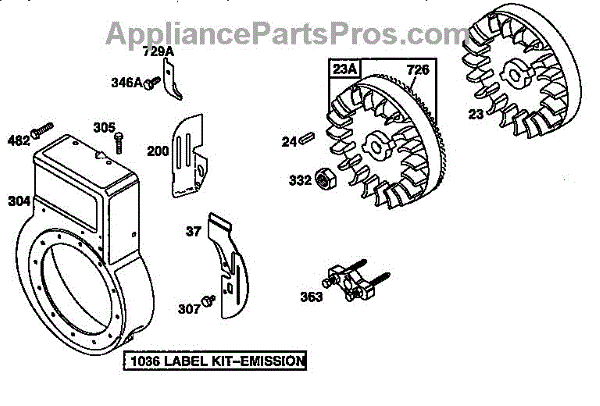 AppliancePartsPros.com

729A
346A
482
305
200
304
37
307
23A
726
23
24
332
363

1036 LABEL KIT–EMISSION