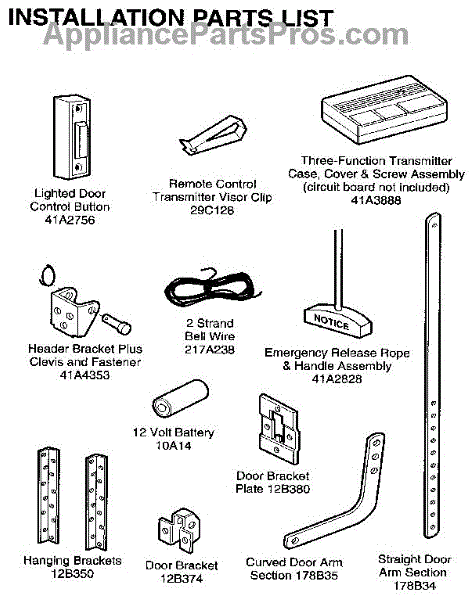 INSTALLATION PARTS LIST

AppliancePartsPros.com

Lighted Door Control Button 41A2756

Remote Control Transmitter Visor Clip 29C128

Three-Function Transmitter Case, Cover & Screw Assembly (circuit board not included) 41A3888

Header Bracket Plus Clevis and Fastener 41A4353

2 Strand Bell Wire 217A238

NOTICE

Emergency Release Rope & Handle Assembly 41A2828

12 Volt Battery 10A14

Door Bracket Plate 12B380

Hanging Brackets 12B350

Door Bracket 12B374

Curved Door Arm Section 178B35

Straight Door Arm Section 178B34