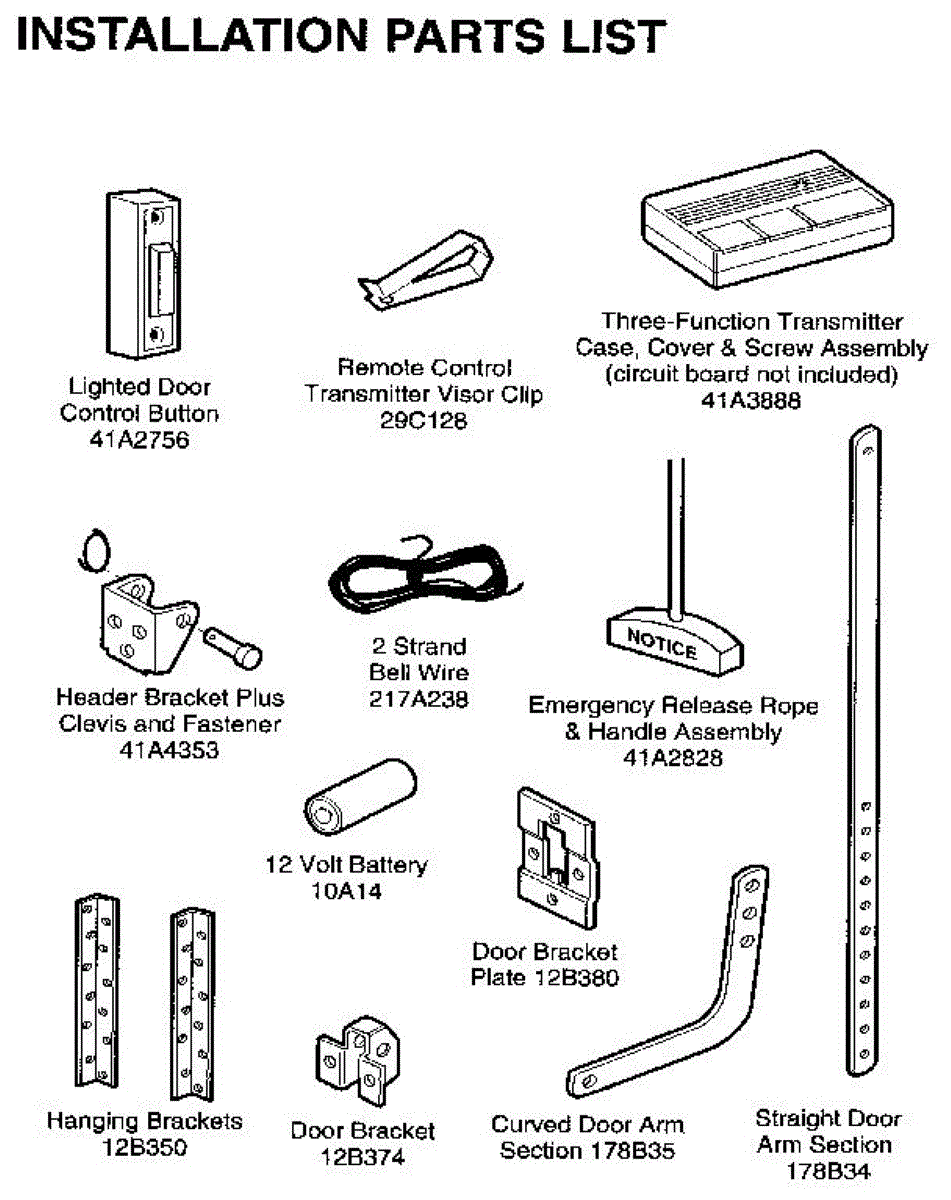 INSTALLATION PARTS LIST

Lighted Door Control Button 41A2756

Remote Control Transmitter Visor Clip 29C128

Three-Function Transmitter Case, Cover & Screw Assembly (circuit board not included) 41A3888

Header Bracket Plus Clevis and Fastener 41A4353

2 Strand Bell Wire 217A238

NOTICE

Emergency Release Rope & Handle Assembly 41A2828

12 Volt Battery 10A14

Door Bracket Plate 12B380

Hanging Brackets 12B350

Door Bracket 12B374

Curved Door Arm Section 178B35

Straight Door Arm Section 178B34