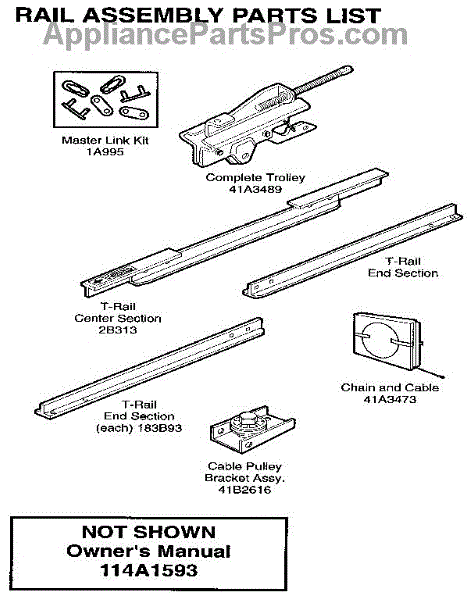 RAIL ASSEMBLY PARTS LIST

AppliancePartsPros.com

Master Link Kit
1A995

Complete Trolley
41A3489

T-Rail
End Section

T-Rail
Center Section
2B313

Chain and Cable
41A3473

T-Rail
End Section
(each) 183B93

Cable Pulley
Bracket Assy.
41B2616

NOT SHOWN
Owner's Manual
114A1593