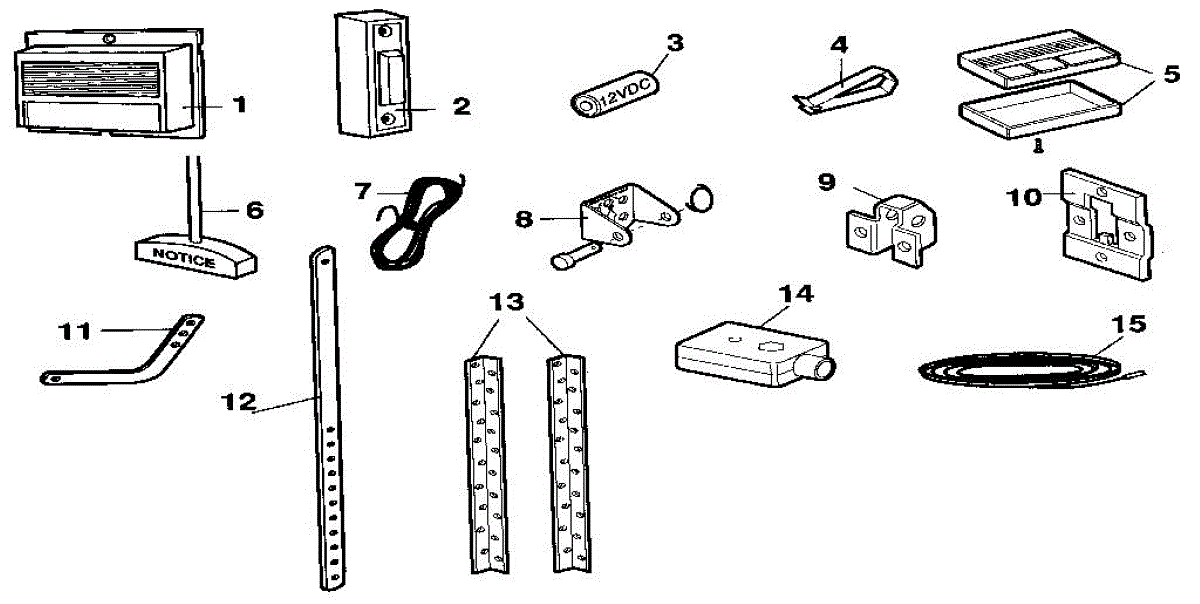 1
2
3
12VDC
4
5
6
NOTICE
7
8
9
10
11
12
13
14
15