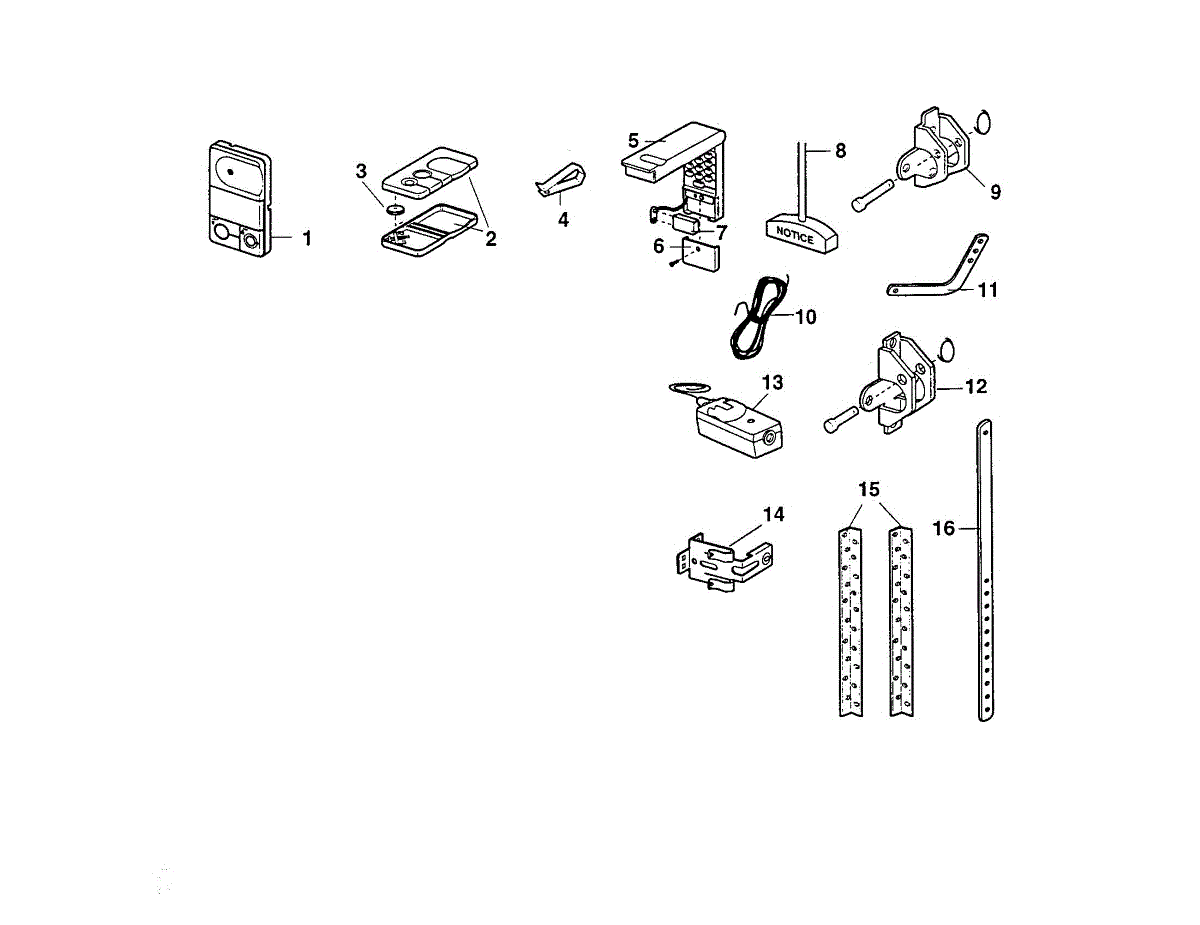 1
3
2
4
5
7
6
8
NOTICE
9
11
10
13
12
14
15
16