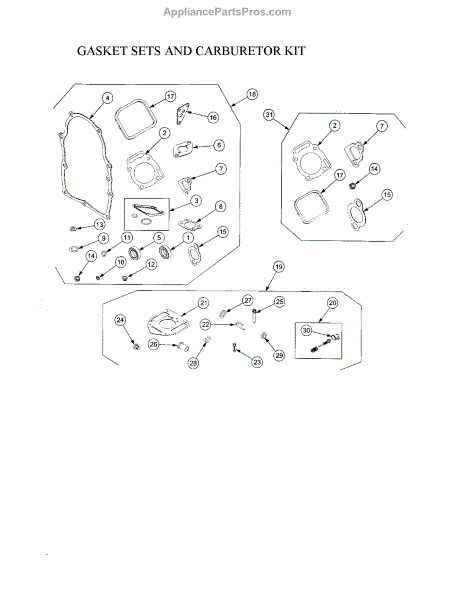 AppliancePartsPros.com

GASKET SETS AND CARBURETOR KIT

4
17
18
16
2
6
7
3
8
13
9
11
5
1
15
14
10
12
31
2
7
14
17
15
19
21
27
25
20
24
22
30
26
28
23
29