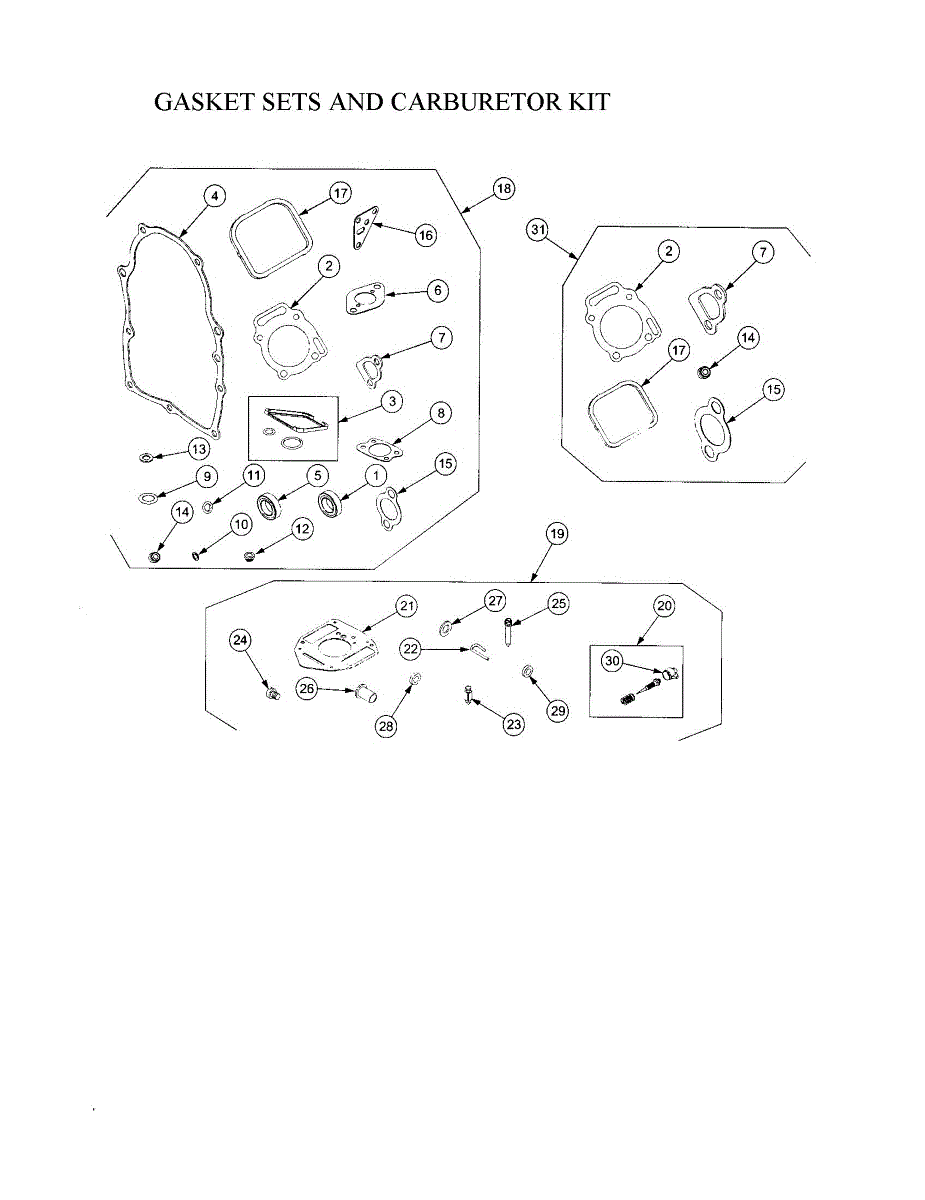 GASKET SETS AND CARBURETOR KIT

4
17
18
16
2
6
7
3
8
13
9
11
5
1
15
14
10
12
31
2
7
17
14
15
19
21
27
25
20
24
22
30
26
28
23
29