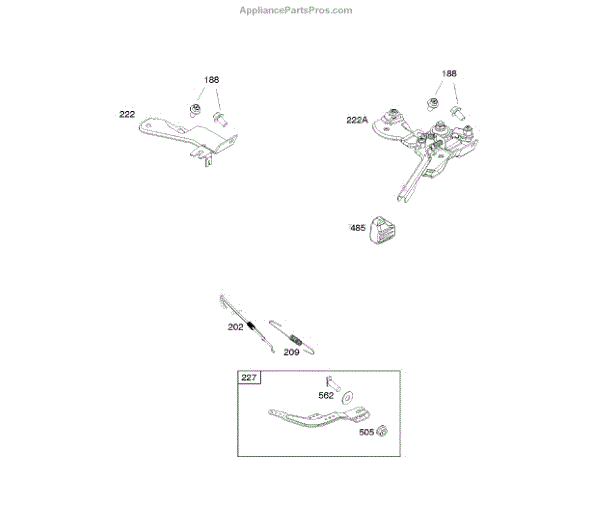 AppliancePartsPros.com

188
222

188
222A

485

202
209

227
562
505