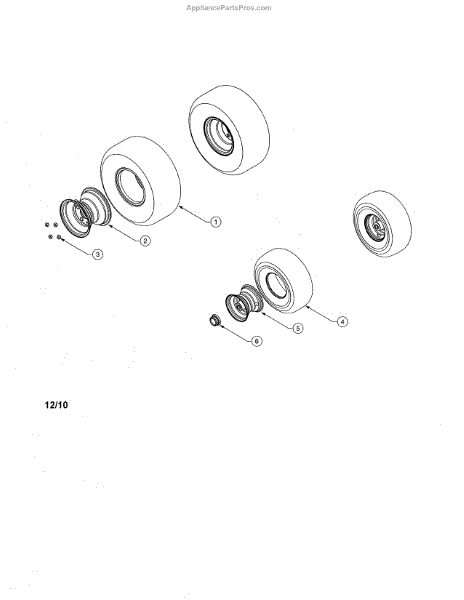 AppliancePartsPros.com

1
2
3
4
5
6

12/10