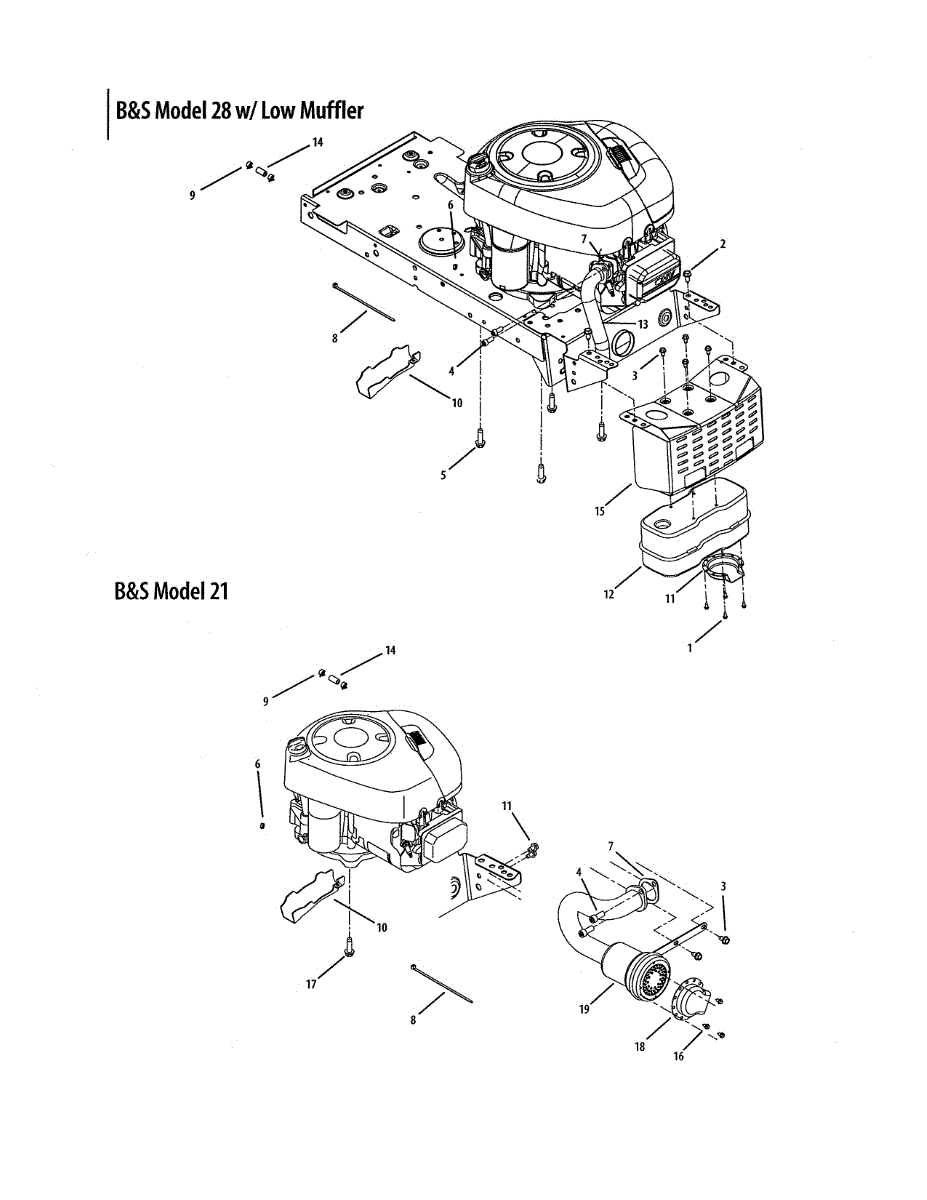 B&S Model 28 w/ Low Muffler

14
9
6
7
2
8
13
4
3
10
5
15
12
11
1

B&S Model 21

14
9
6
11
7
4
3
10
17
8
19
18
16