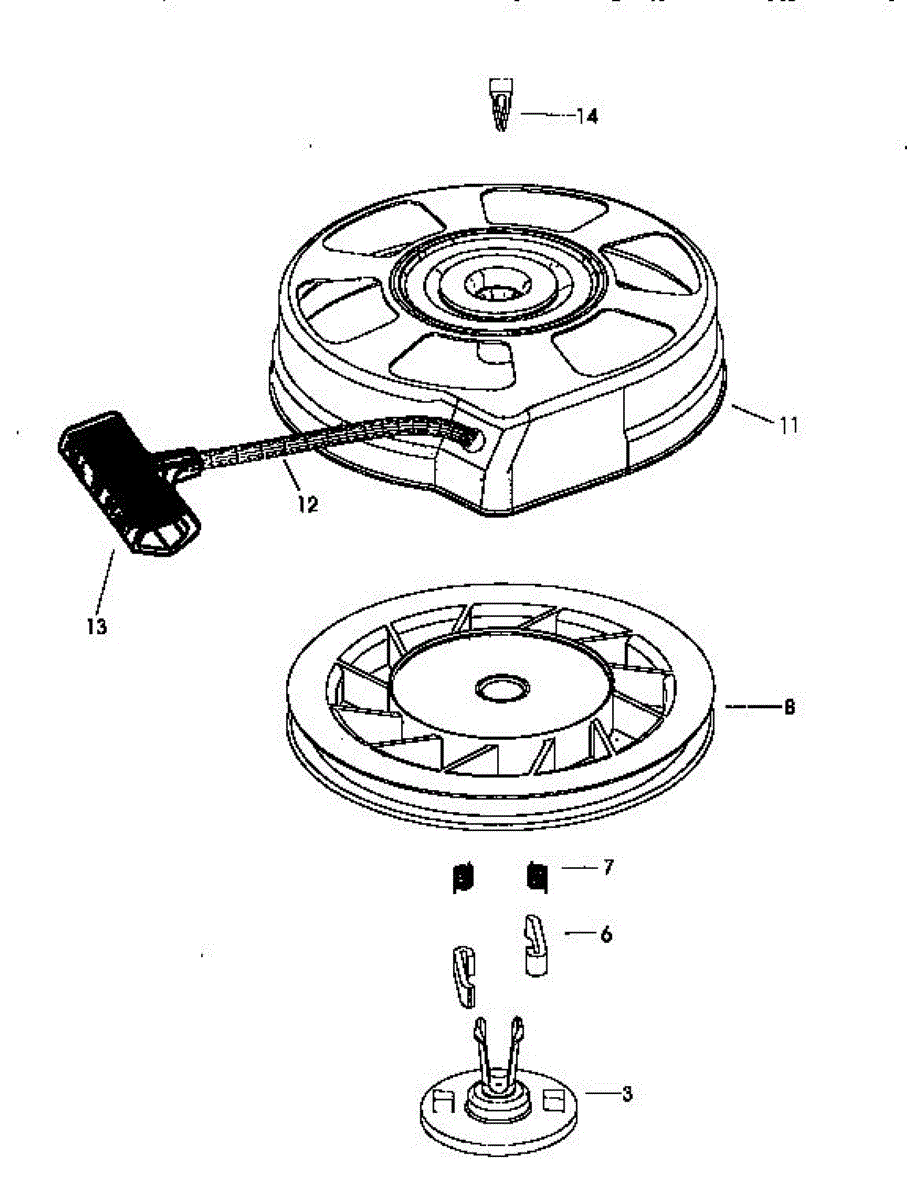 14
11
12
13
8
7
6
3