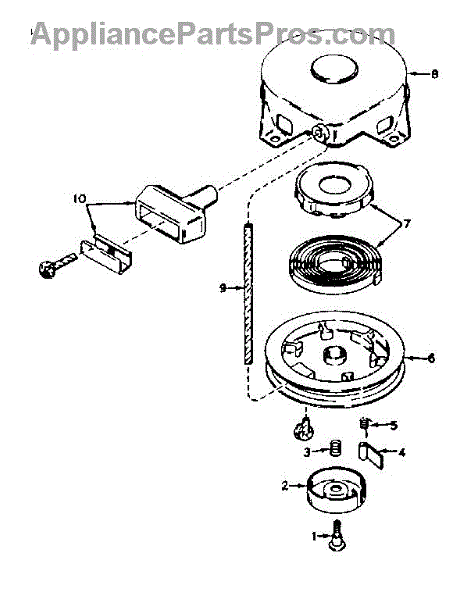 AppliancePartsPros.com

8

10

7

9

6

5

3

4

2

1