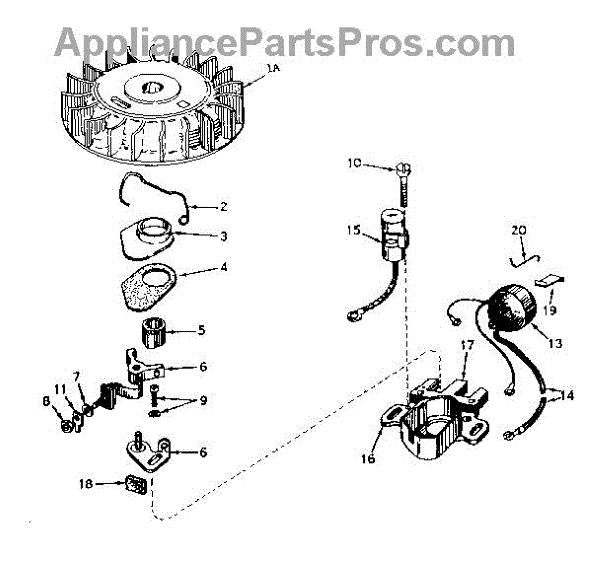 AppliancePartsPros.com

1A
2
3
4
5
6
7
11
8
9
6
18
10
15
20
19
13
17
14
16