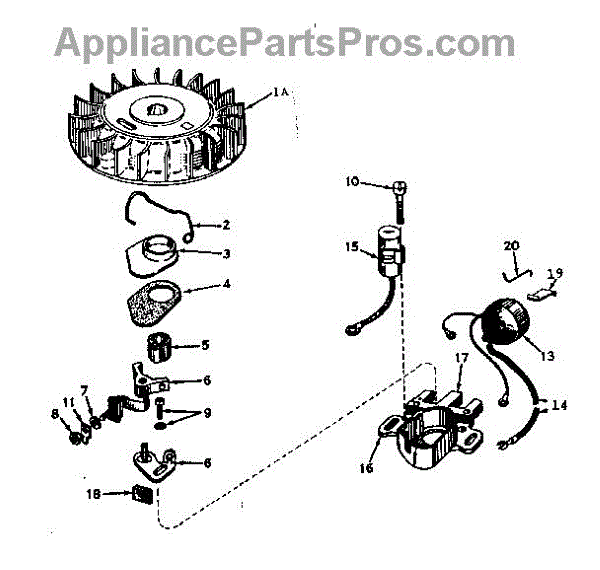 AppliancePartsPros.com

1A

2

3

4

5

6

7

11

8

9

6

18

10

15

20

19

13

17

14

16