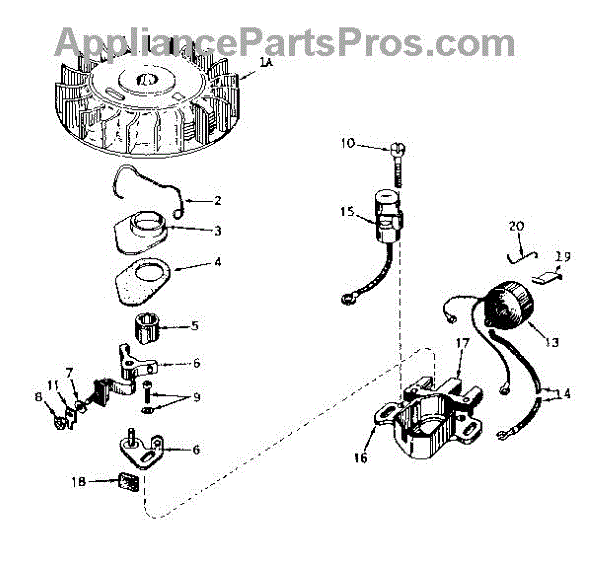 AppliancePartsPros.com

1A
2
3
4
5
6
7
11
8
9
6
18
10
15
20
19
13
17
14
16