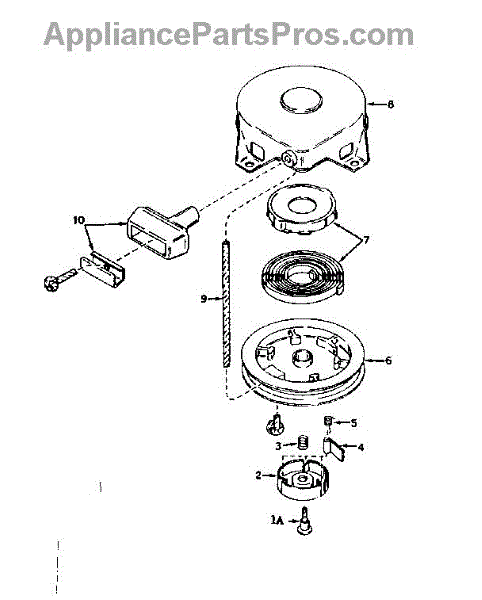 AppliancePartsPros.com

8

10

7

9

6

5

3

4

2

1A